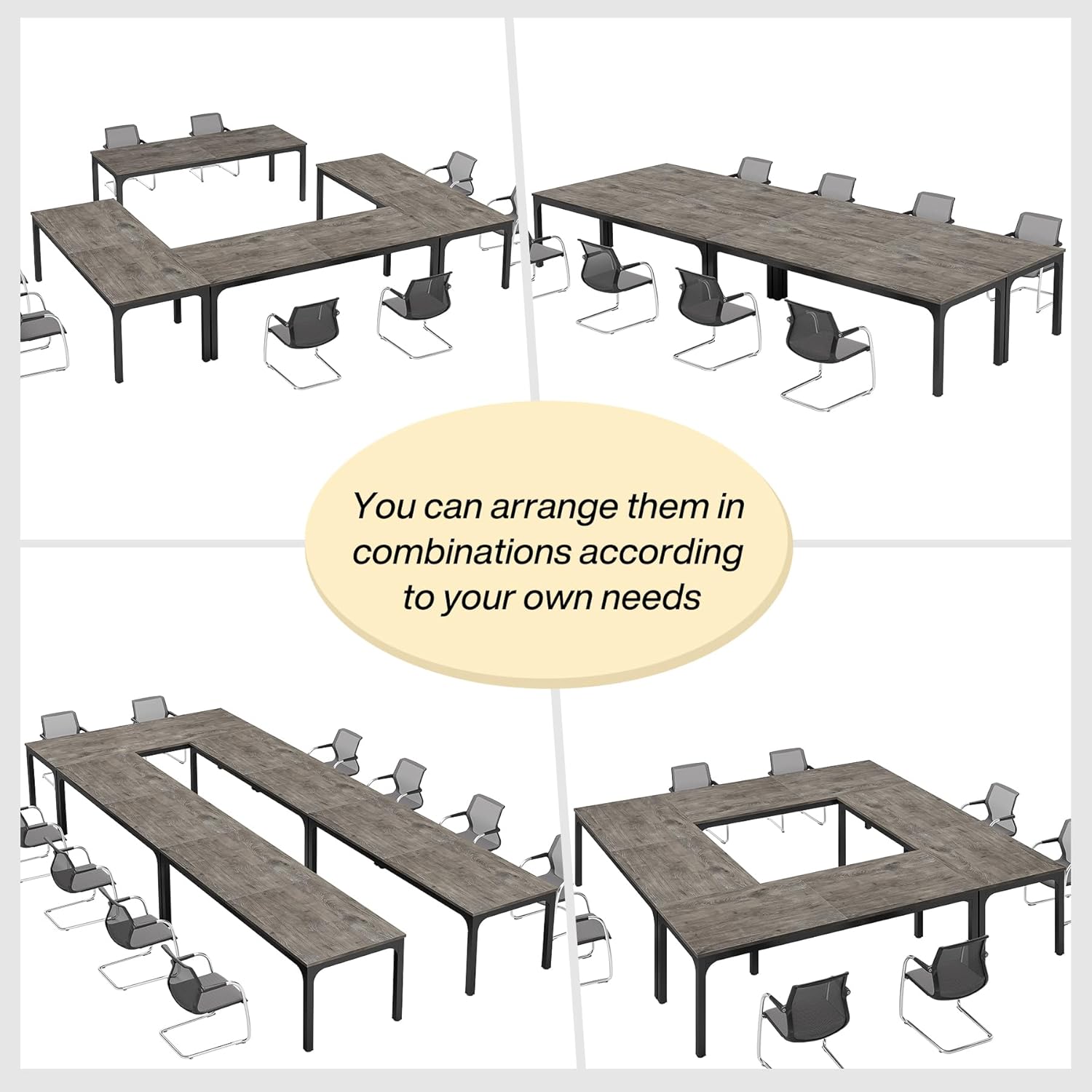 You can arrange them in combinations according to your own needs